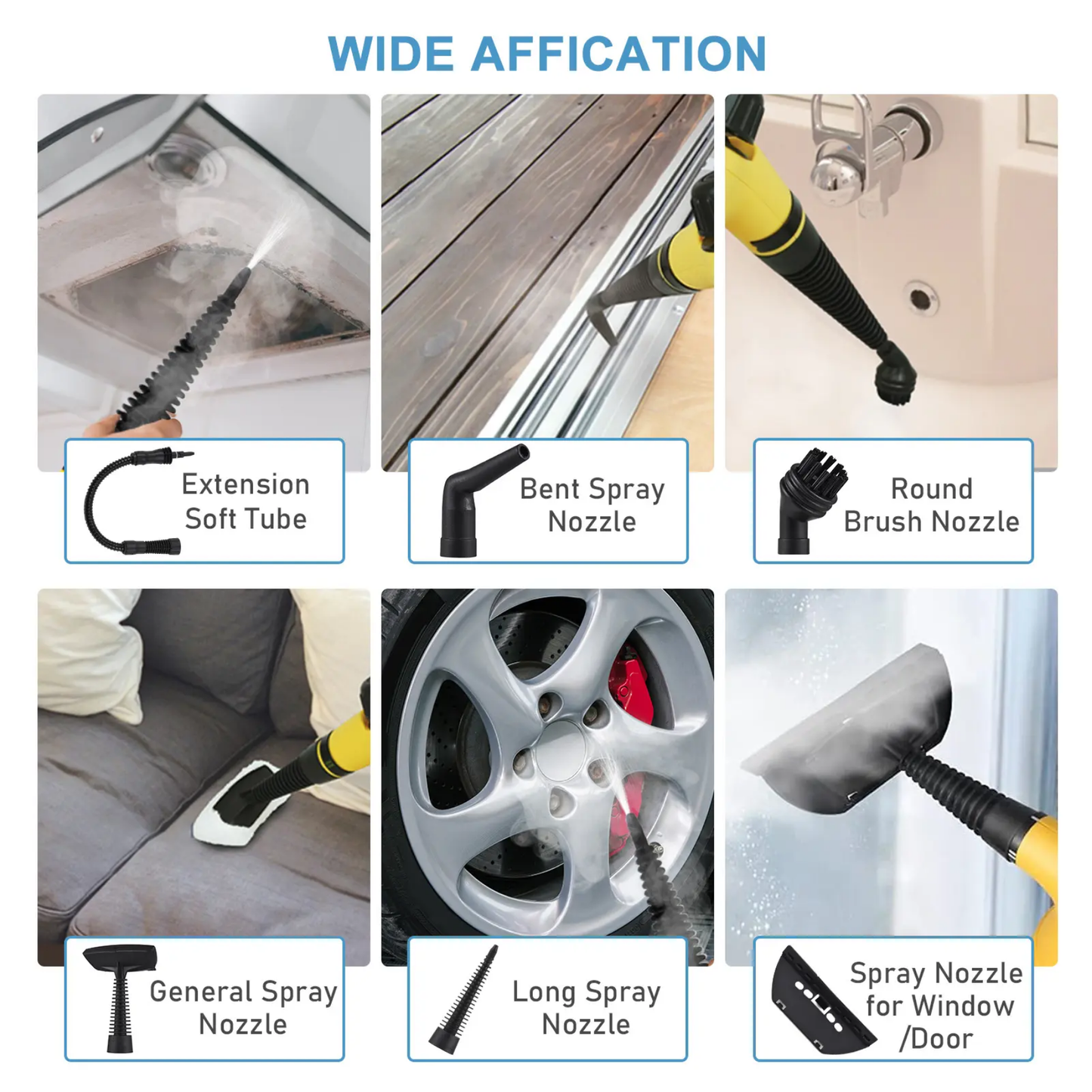 WIDE AFFICATION

Extension Soft Tube

Bent Spray Nozzle

Round Brush Nozzle

General Spray Nozzle

Long Spray Nozzle

Spray Nozzle for Window /Door